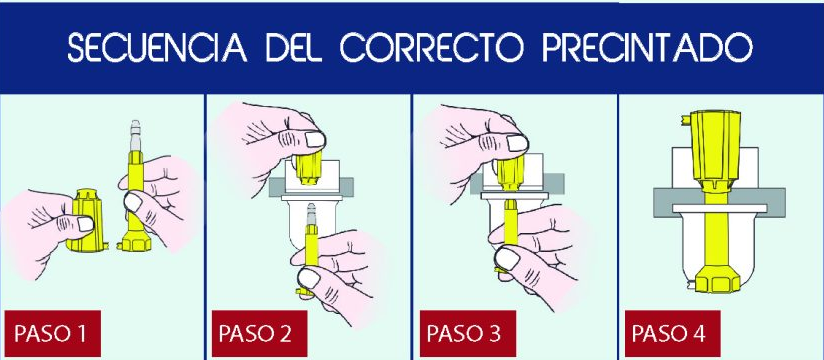 SECUENCIA DEL CORRECTO PRECINTADO

PASO 1

PASO 2

PASO 3

PASO 4